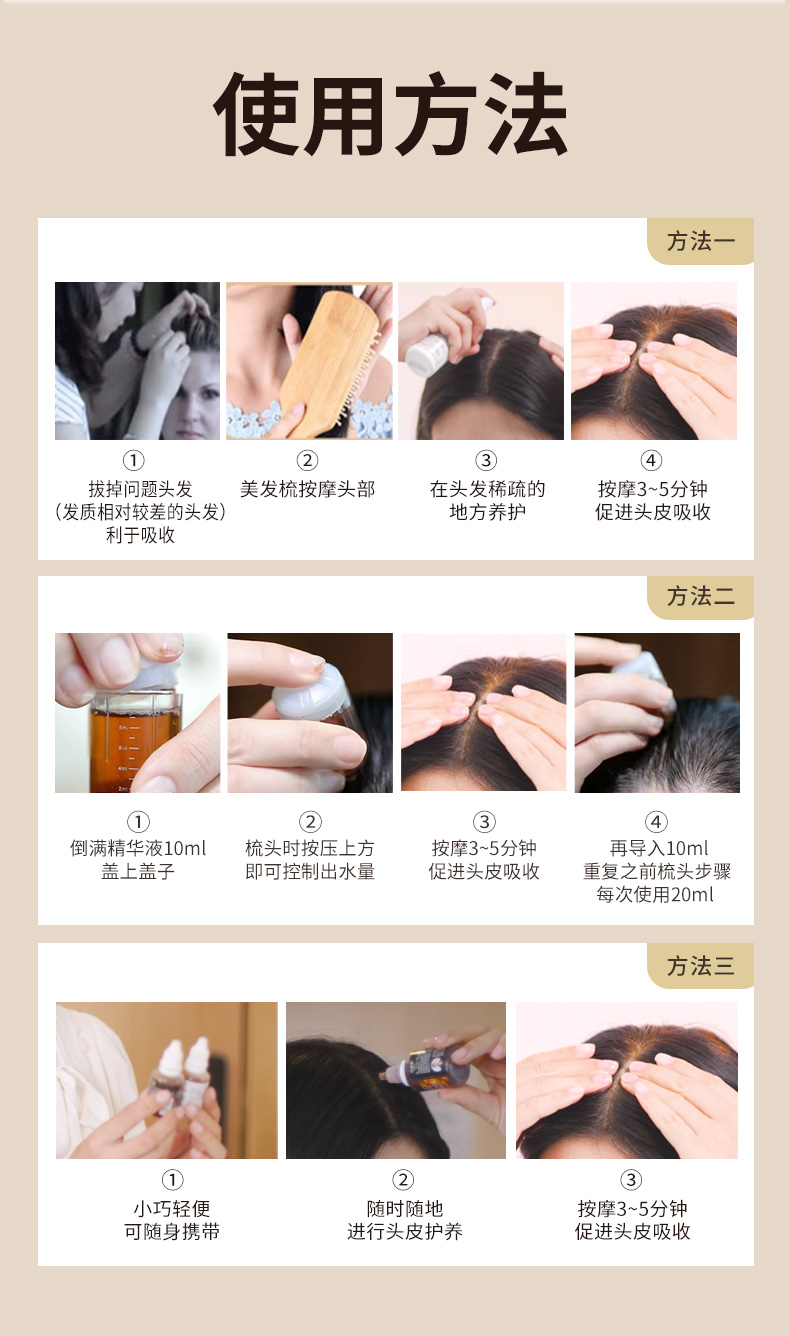 使用方法

方法一

①
拔掉问题头发
（发质相对较差的头发）
利于吸收

②
美发梳按摩头部

③
在头发稀疏的
地方养护

④
按摩3~5分钟
促进头皮吸收

方法二

①
倒满精华液10ml
盖上盖子

②
梳头时按压上方
即可控制出水量

③
按摩3~5分钟
促进头皮吸收

④
再导入10ml
重复之前梳头步骤
每次使用20ml

方法三

①
小巧轻便
可随身携带

②
随时随地
进行头皮护养

③
按摩3~5分钟
促进头皮吸收