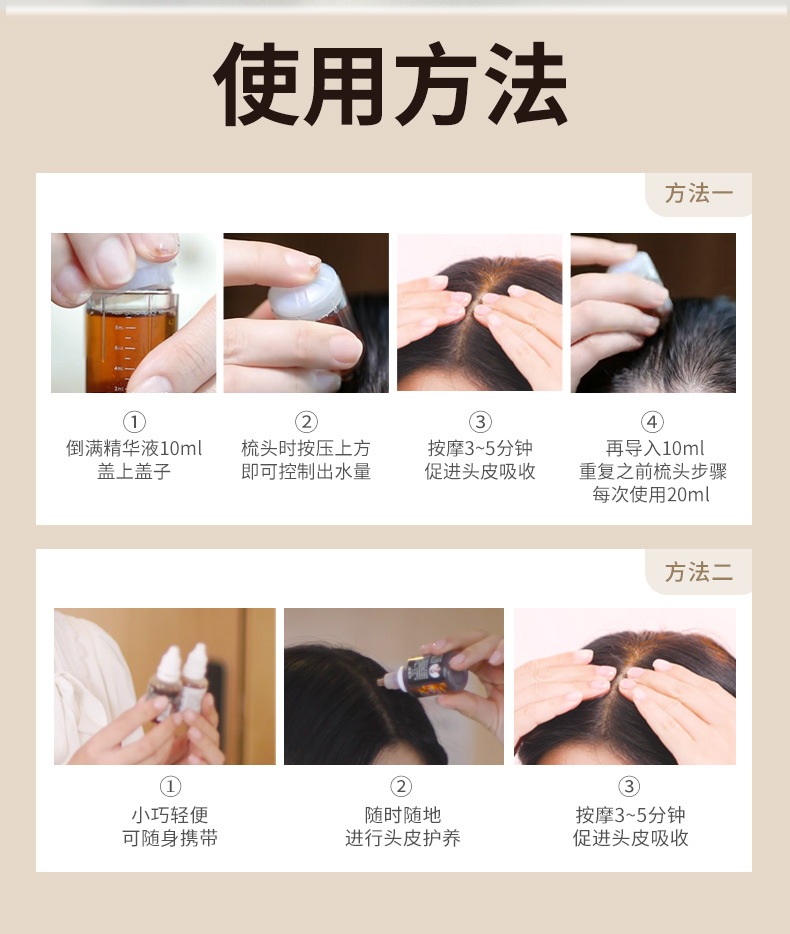 使用方法

方法一

①
倒满精华液10ml
盖上盖子

②
梳头时按压上方
即可控制出水量

③
按摩3~5分钟
促进头皮吸收

④
再导入10ml
重复之前梳头步骤
每次使用20ml

方法二

①
小巧轻便
可随身携带

②
随时随地
进行头皮护养

③
按摩3~5分钟
促进头皮吸收